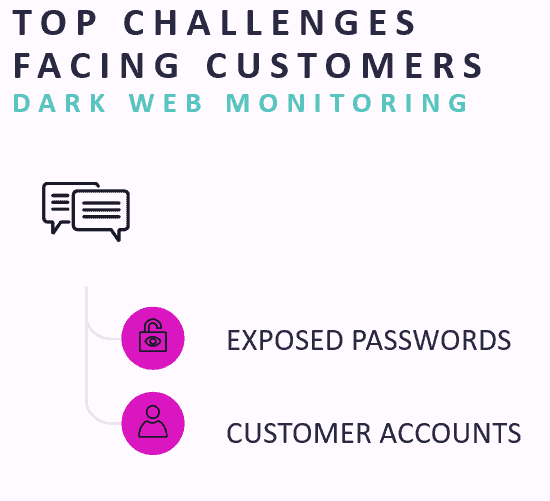 TOP CHALLENGES FACING CUSTOMERS
DARK WEB MONITORING

EXPOSED PASSWORDS

CUSTOMER ACCOUNTS